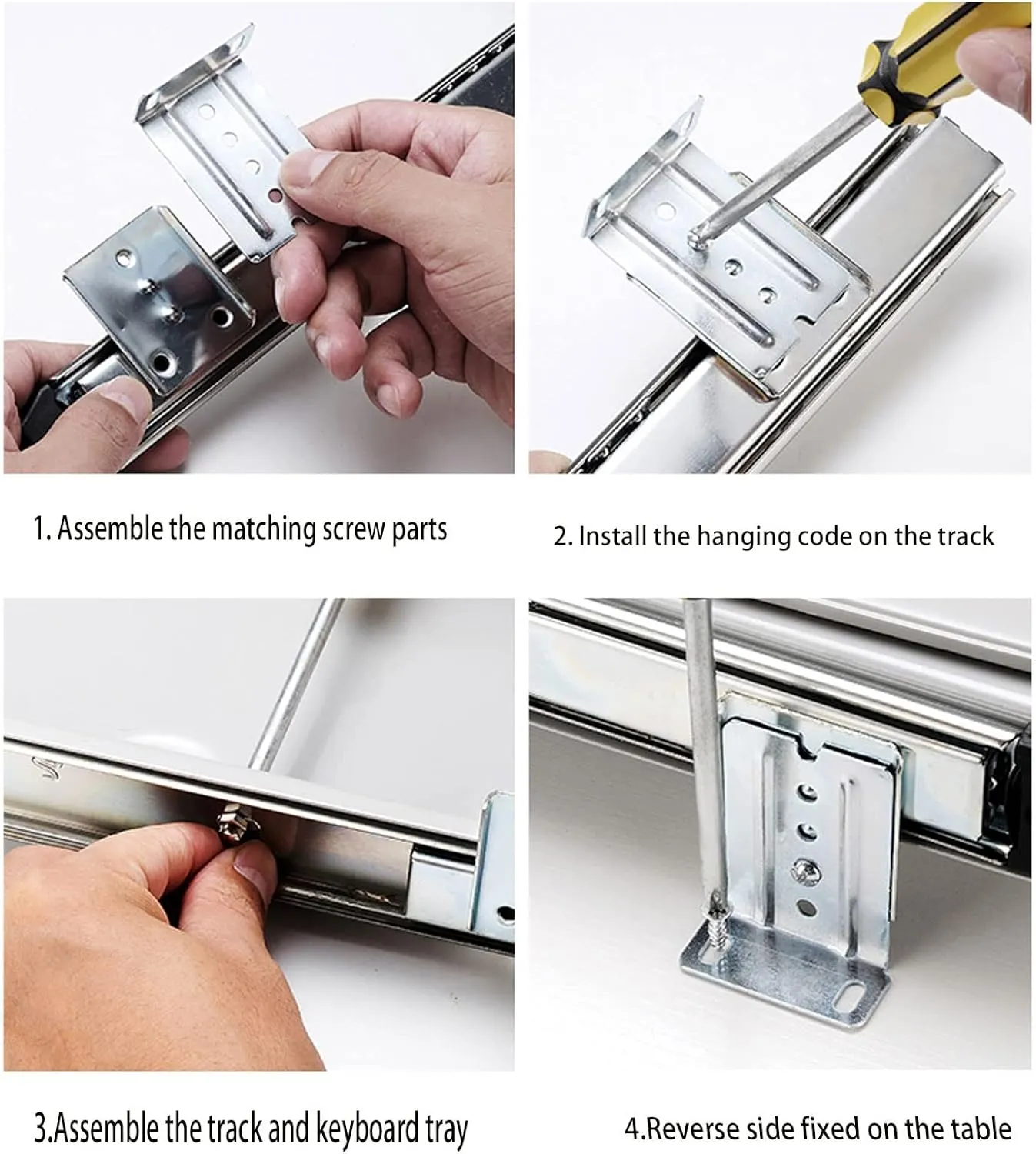 1. Assemble the matching screw parts

2. Install the hanging code on the track

3.Assemble the track and keyboard tray

4.Reverse side fixed on the table