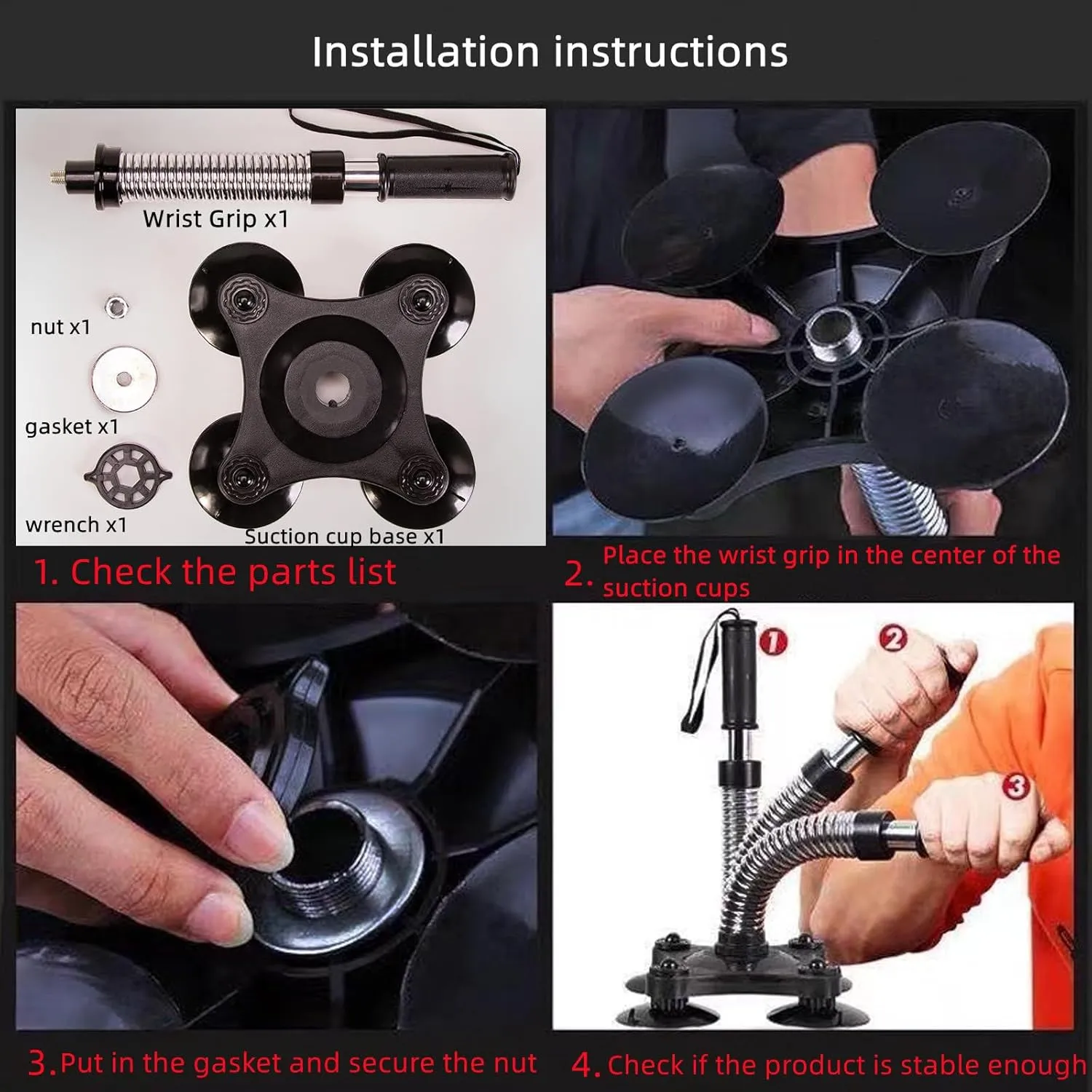 Installation instructions

Wrist Grip x1

nut x1

gasket x1

wrench x1

Suction cup base x1

1. Check the parts list

2. Place the wrist grip in the center of the suction cups

1

2

3

3. Put in the gasket and secure the nut

4. Check if the product is stable enough