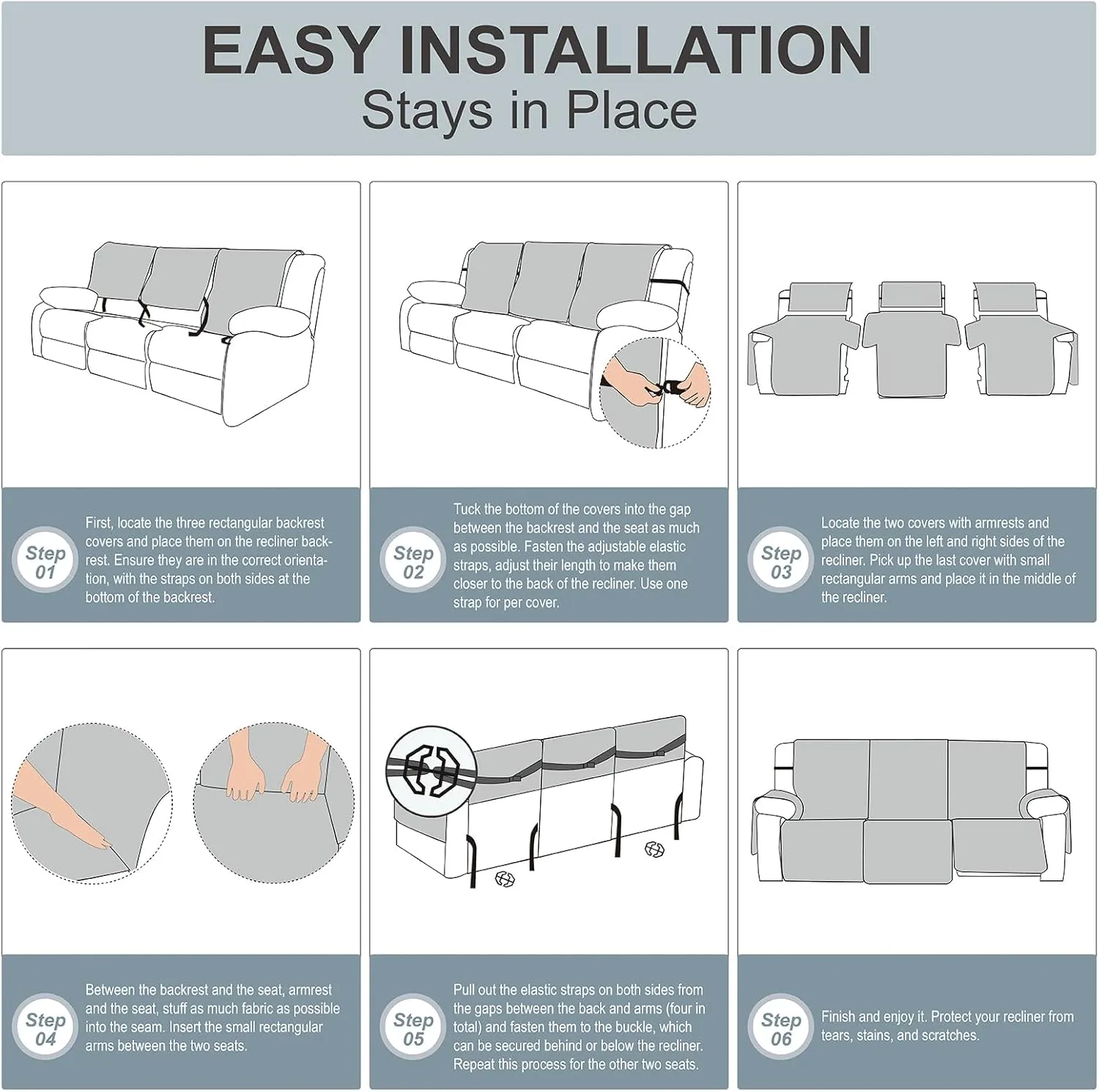 EASY INSTALLATION
Stays in Place

Step 01

First, locate the three rectangular backrest covers and place them on the recliner backrest. Ensure they are in the correct orientation, with the straps on both sides at the bottom of the backrest.

Step 02

Tuck the bottom of the covers into the gap between the backrest and the seat as much as possible. Fasten the adjustable elastic straps, adjust their length to make them closer to the back of the recliner. Use one strap for per cover.

Step 03

Locate the two covers with armrests and place them on the left and right sides of the recliner. Pick up the last cover with small rectangular arms and place it in the middle of the recliner.

Step 04

Between the backrest and the seat, armrest and the seat, stuff as much fabric as possible into the seam. Insert the small rectangular arms between the two seats.

Step 05

Pull out the elastic straps on both sides from the gaps between the back and arms (four in total) and fasten them to the buckle, which can be secured behind or below the recliner. Repeat this process for the other two seats.

Step 06

Finish and enjoy it. Protect your recliner from tears, stains, and scratches.