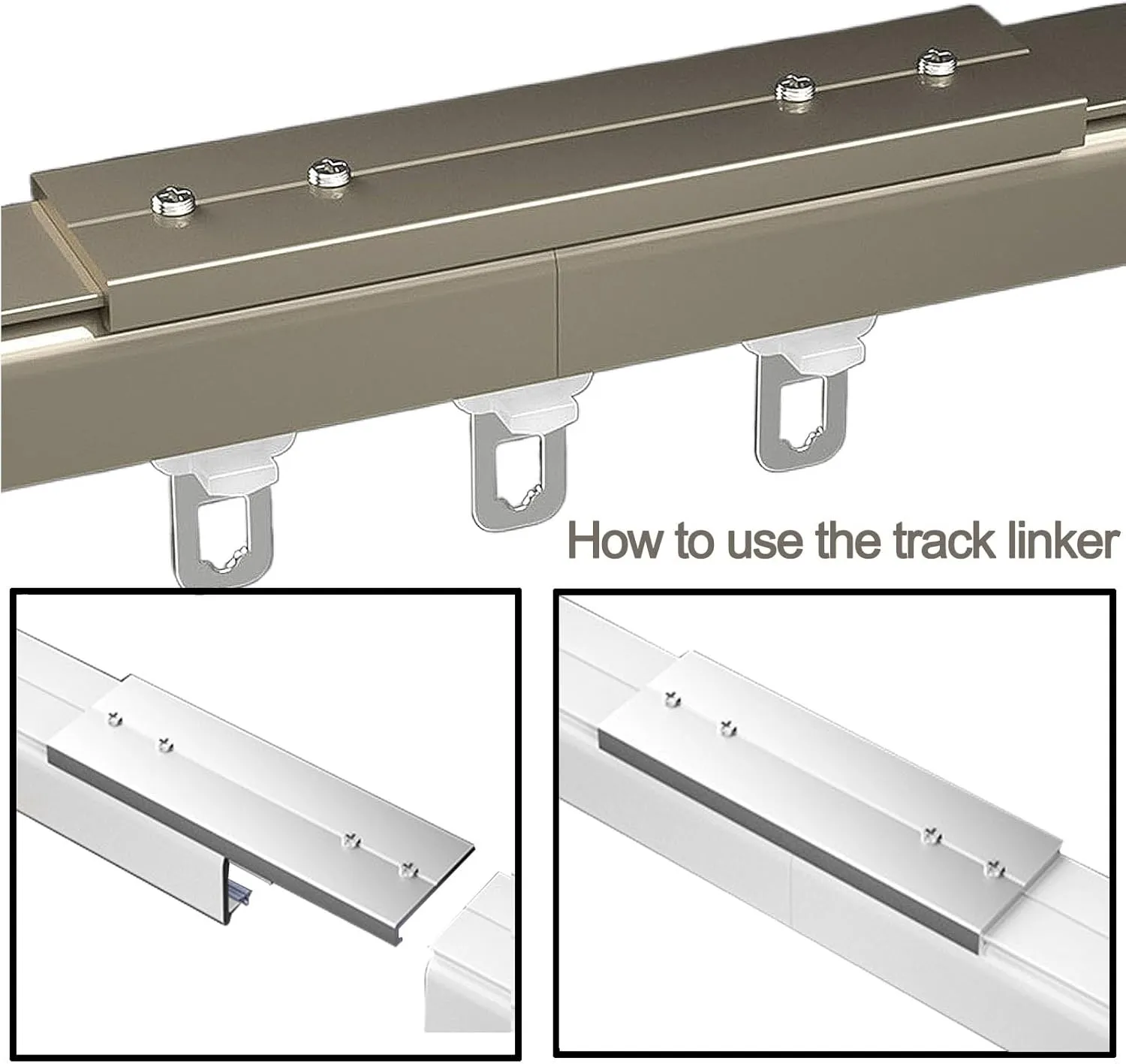 How to use the track linker