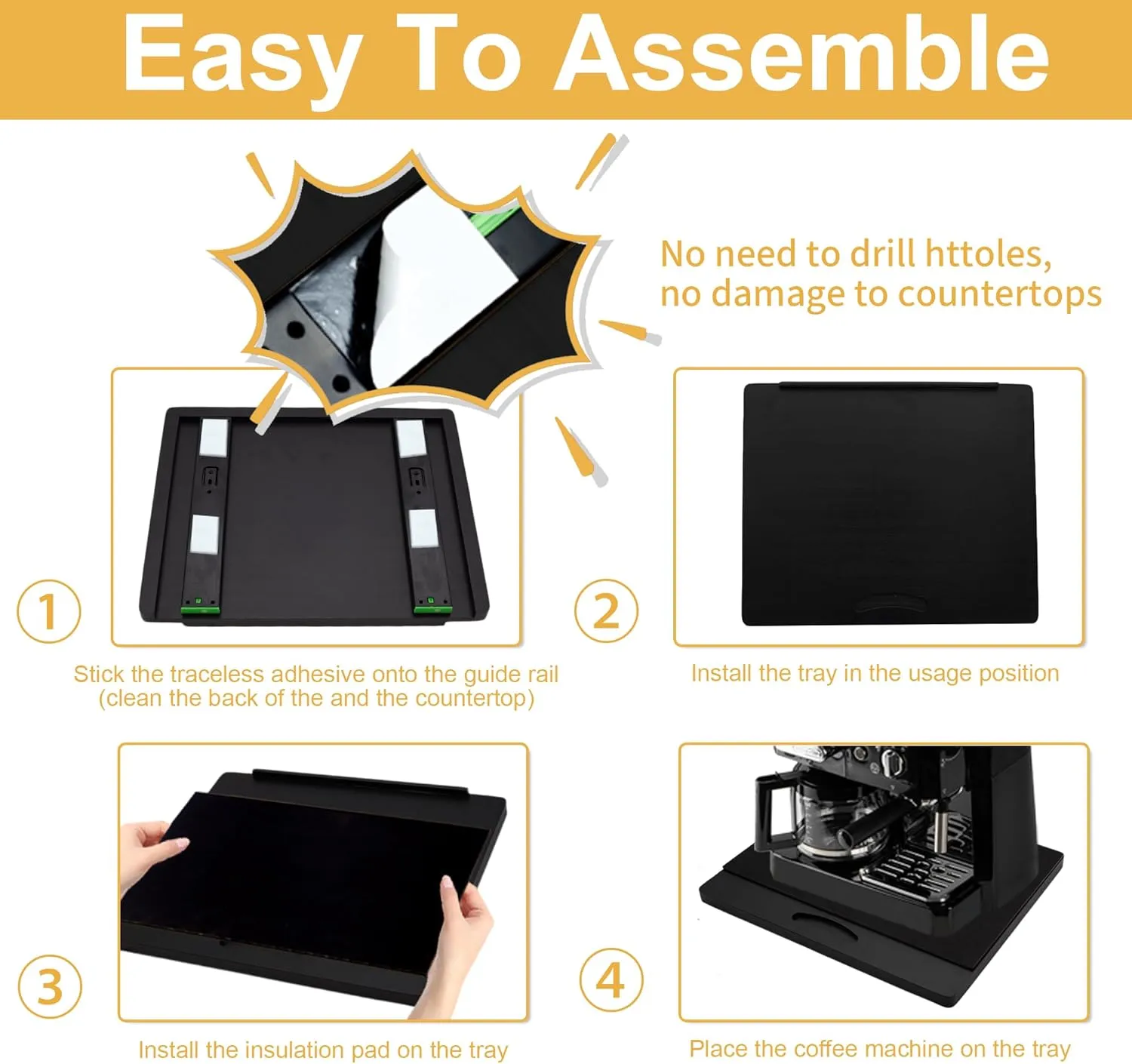 Easy To Assemble

No need to drill httoles, no damage to countertops

1

Stick the traceless adhesive onto the guide rail (clean the back of the and the countertop)

2

Install the tray in the usage position

3

Install the insulation pad on the tray

4

Place the coffee machine on the tray