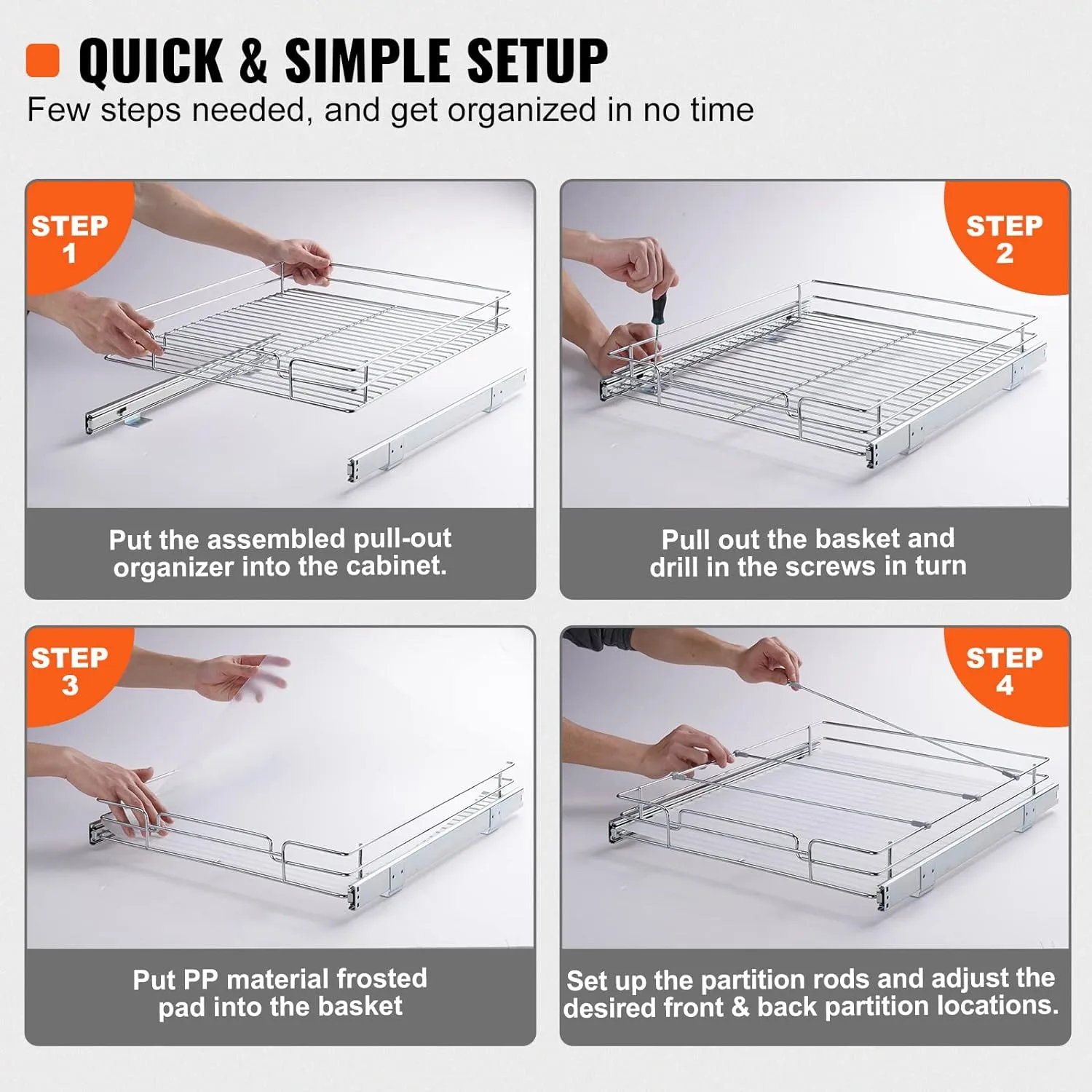 QUICK & SIMPLE SETUP
Few steps needed, and get organized in no time

STEP 1

Put the assembled pull-out organizer into the cabinet.

STEP 2

Pull out the basket and drill in the screws in turn

STEP 3

Put PP material frosted pad into the basket

STEP 4

Set up the partition rods and adjust the desired front & back partition locations.